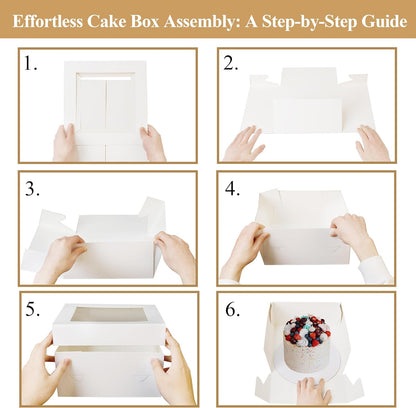 Effortless Cake Box Assembly: A Step-by-Step Guide

1.

2.

3.

4.

5.

6.