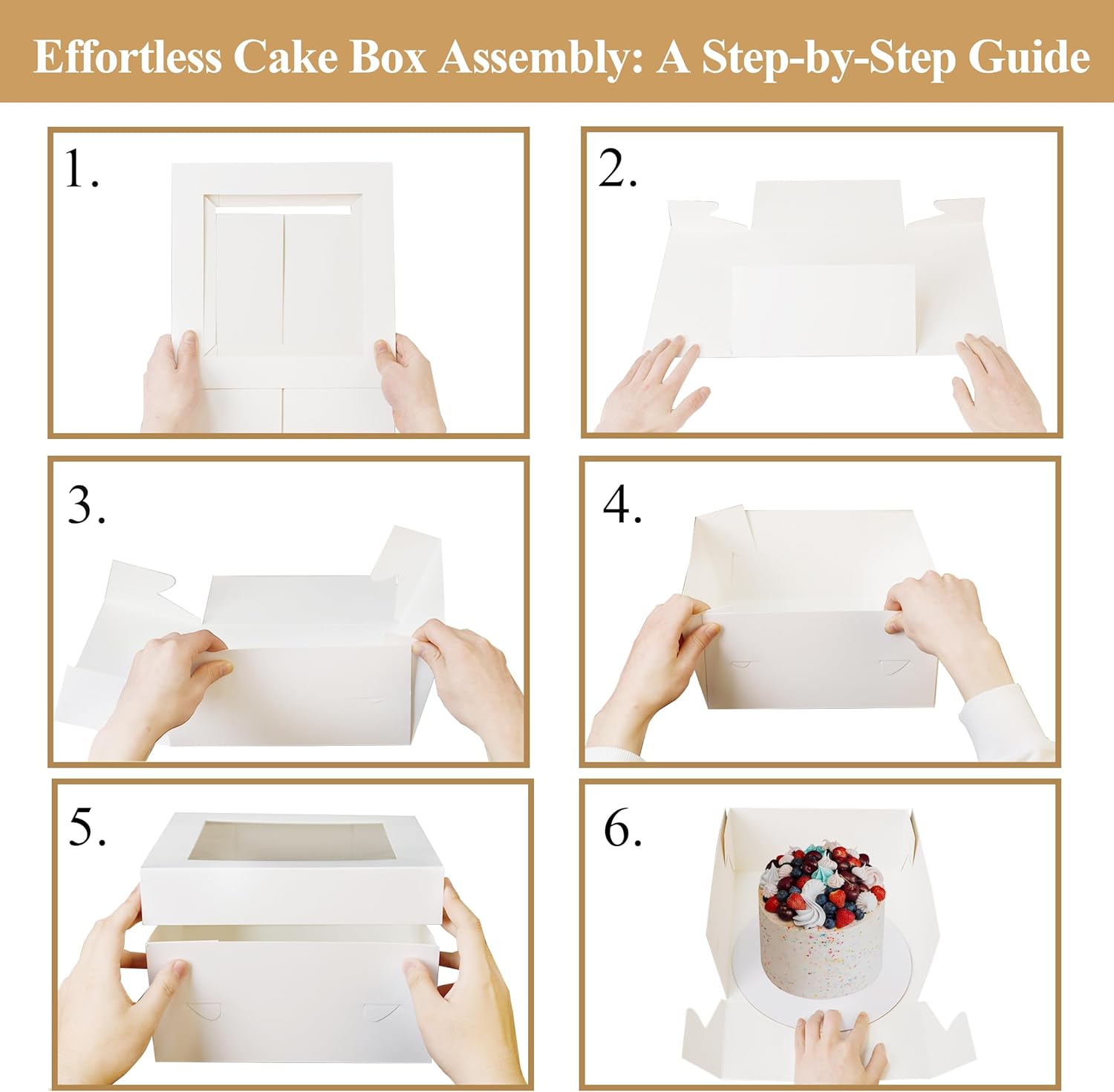 Effortless Cake Box Assembly: A Step-by-Step Guide

1.

2.

3.

4.

5.

6.