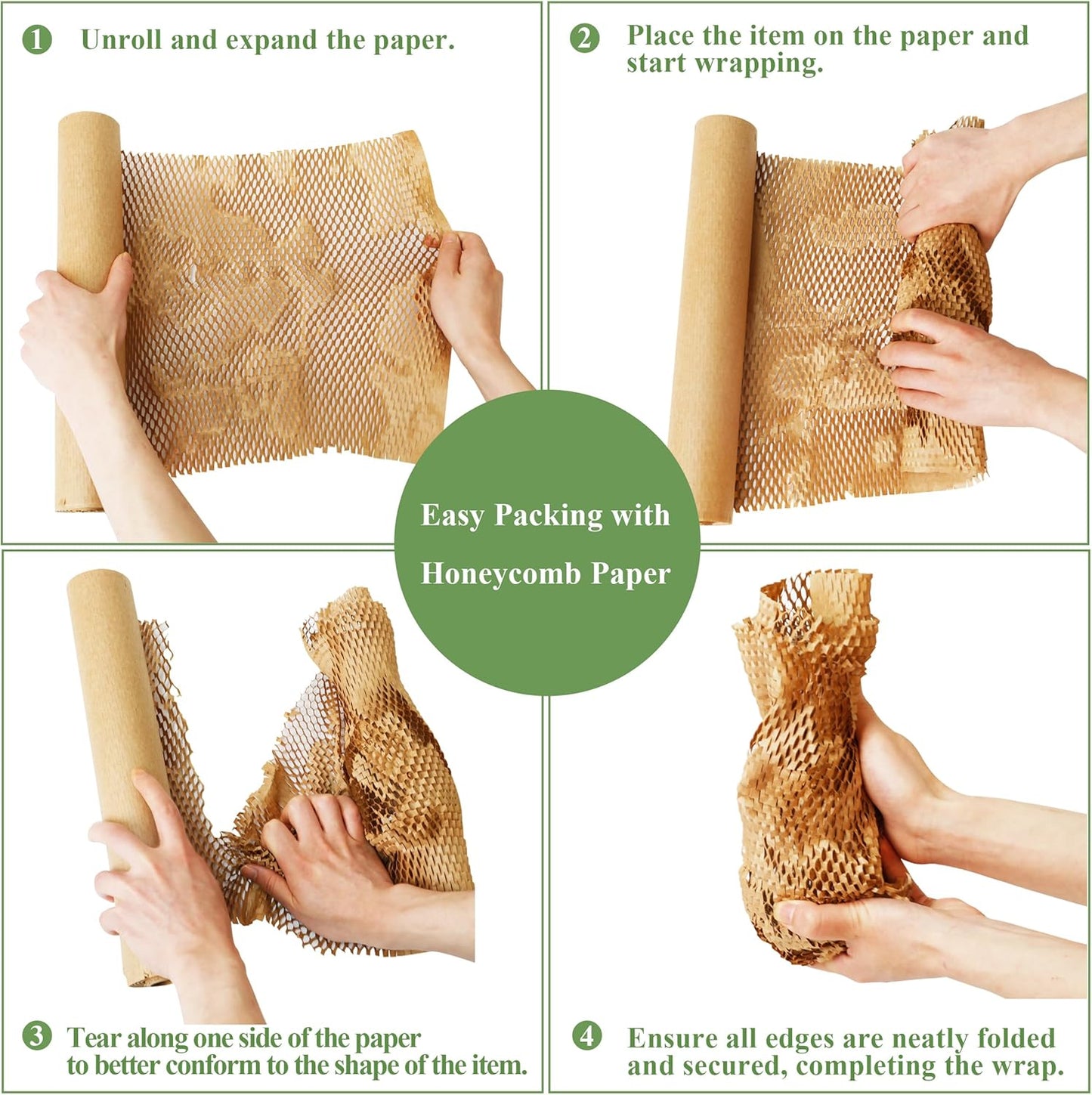 1 Unroll and expand the paper.

2 Place the item on the paper and start wrapping.

Easy Packing with Honeycomb Paper

3 Tear along one side of the paper to better conform to the shape of the item.

4 Ensure all edges are neatly folded and secured, completing the wrap.