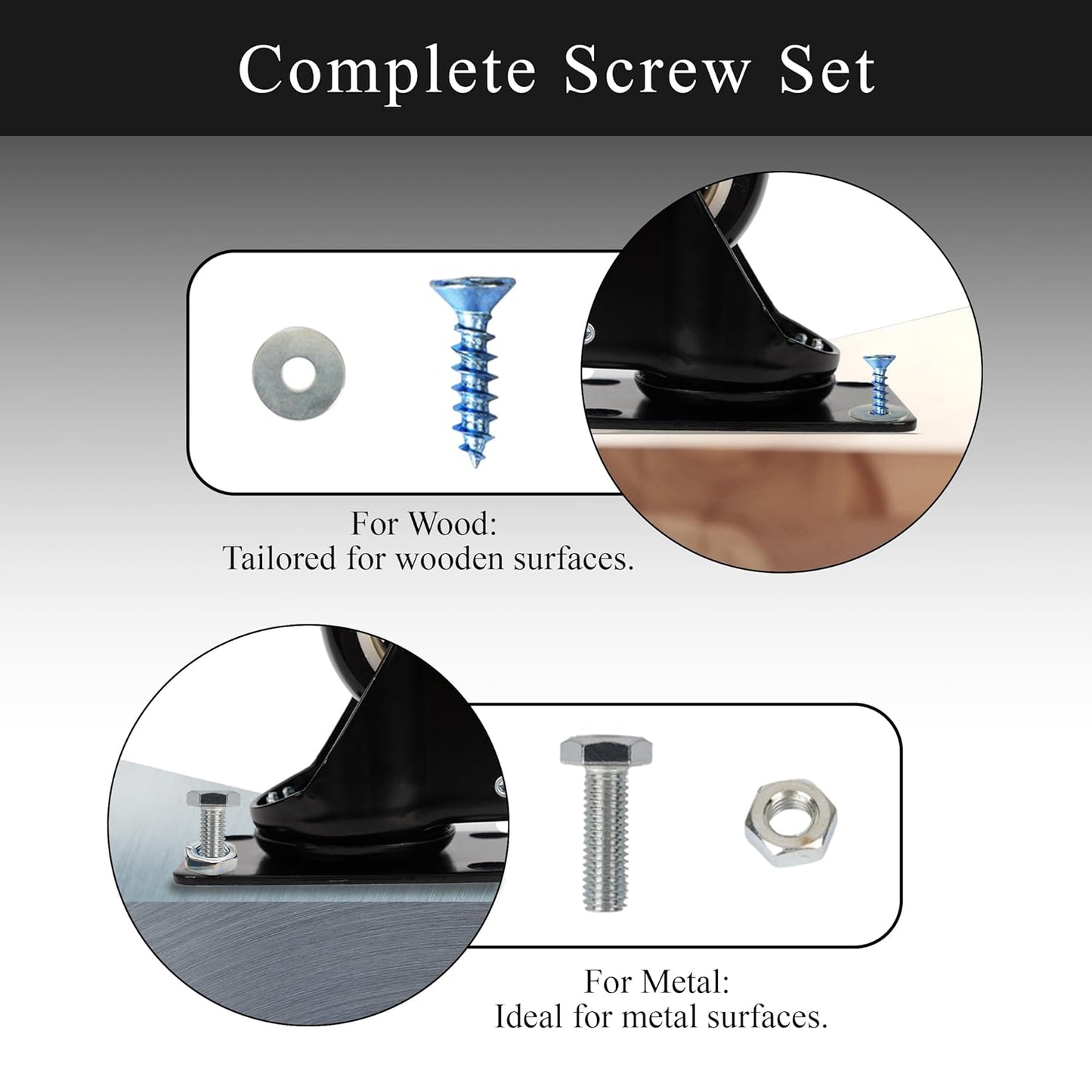 Complete Screw Set

For Wood:
Tailored for wooden surfaces.

For Metal:
Ideal for metal surfaces.