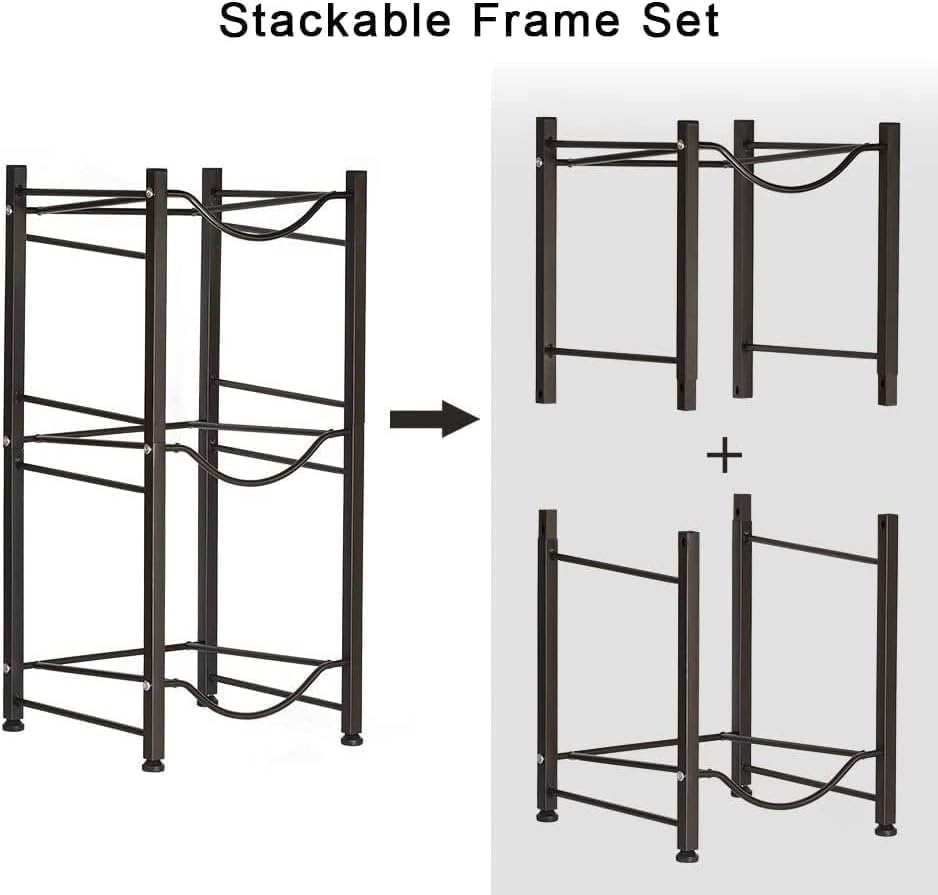 Stackable Frame Set

+